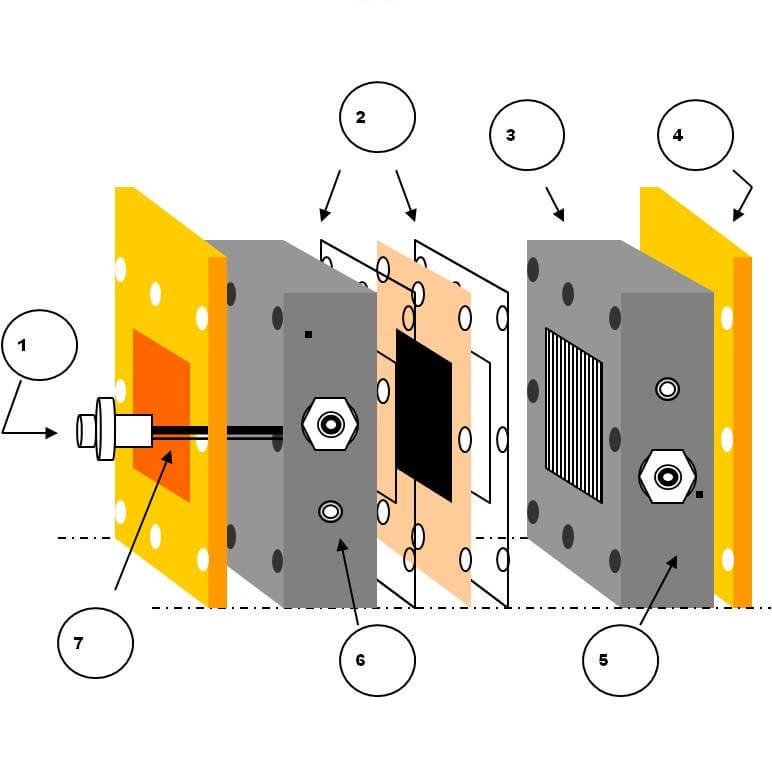 2
3
4
1
7
6
5